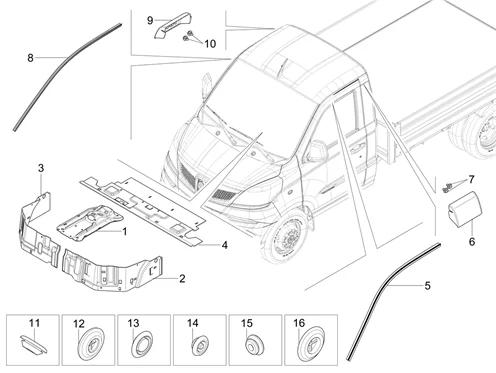 9
10
8
3
1
4
2
7
6
5
11
12
13
14
15
16