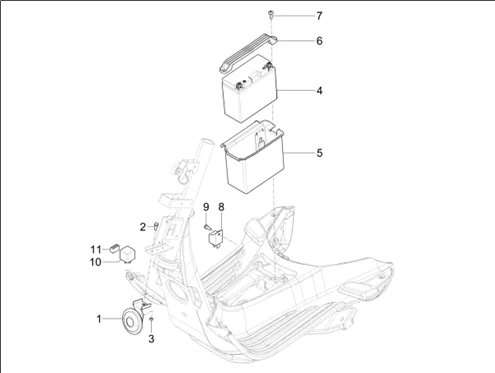 7
6
4
5
9
8
2
11
10
1
3