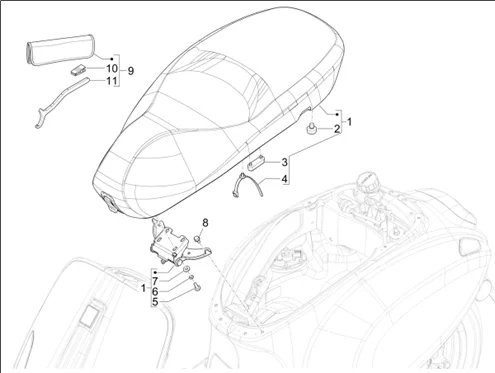 10
9
11
1
2
3
4
8
7
1
6
5