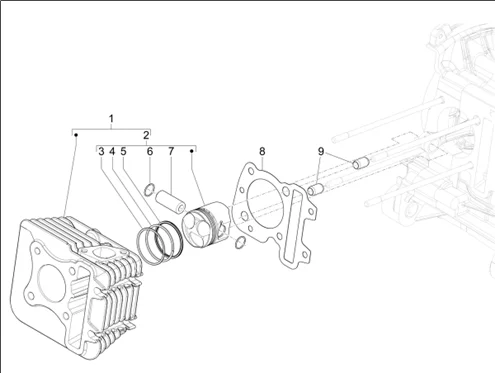 1
2
3 4 5 6 7
8
9