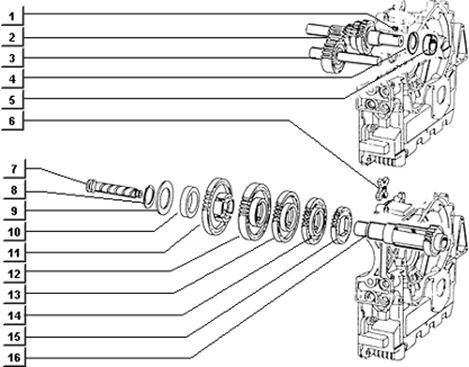 1
2
3
4
5
6
7
8
9
10
11
12
13
14
15
16