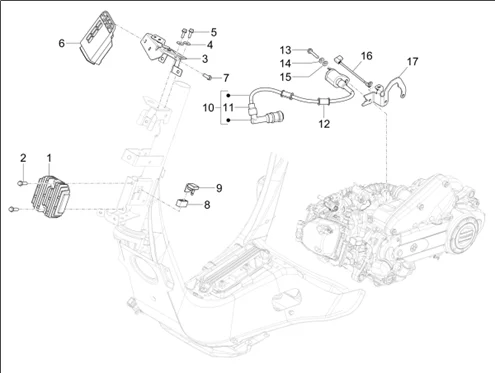 6
5
4
3
7
13
14
15
16
17
10
11
12
2
1
9
8