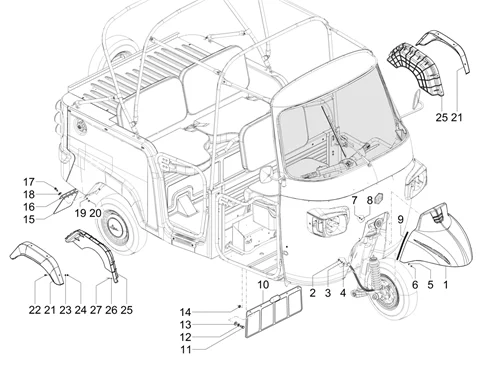 25 21
17
18
16
15
19 20
7 8
9
22 21 23 24 27 26 25
10
2 3 4
6 5 1
14
13
12
11