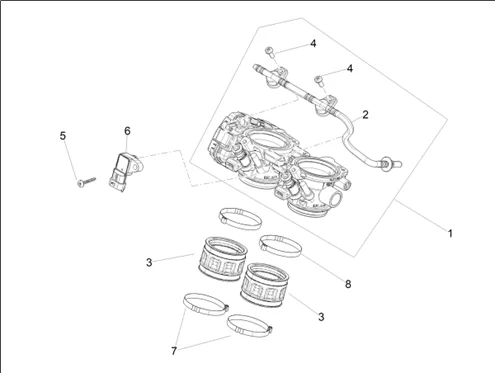 4
4
2
5
6
1
3
8
3
7