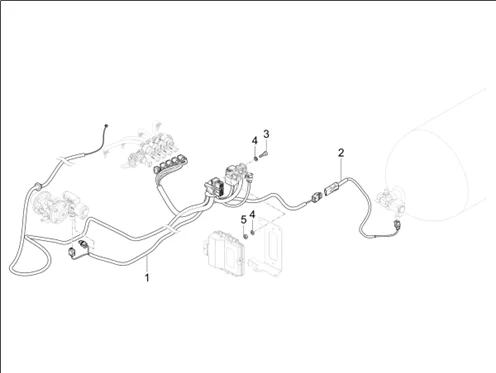 4
3
2
5
4
1