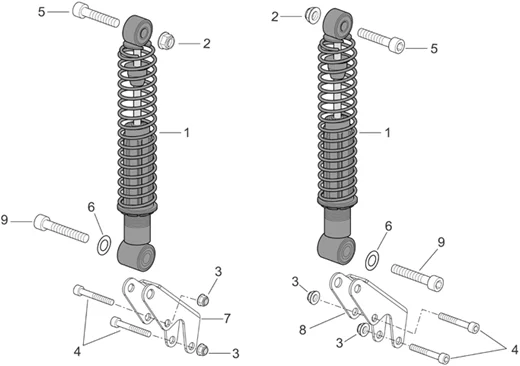 5
2
1
9
6
3
7
4
3
2
5
1
6
9
3
8
3
4