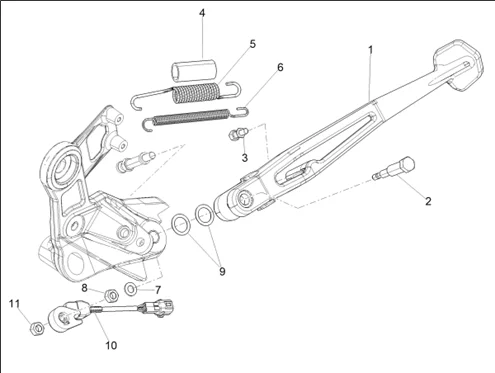 4
5
6
1
3
2
9
8
7
11
10