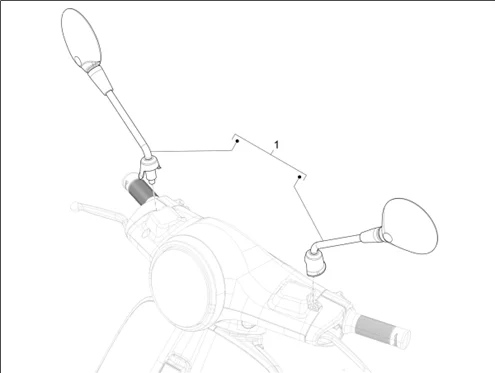 1