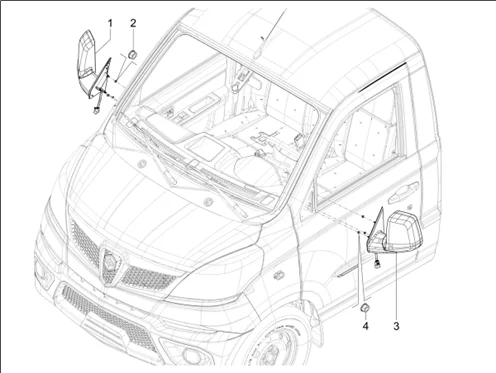 1
2
4
3