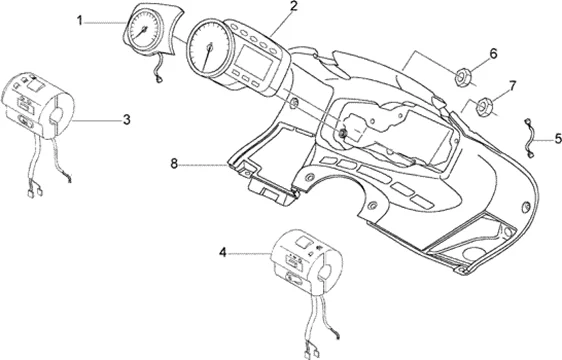 1
2
6
7
3
5
8
4