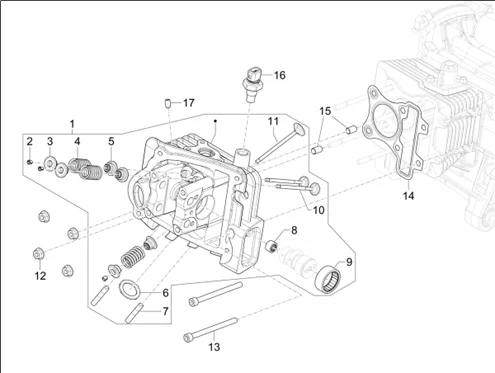 16
17
1
11
15
2
3
4
5
14
10
8
9
12
6
7
13