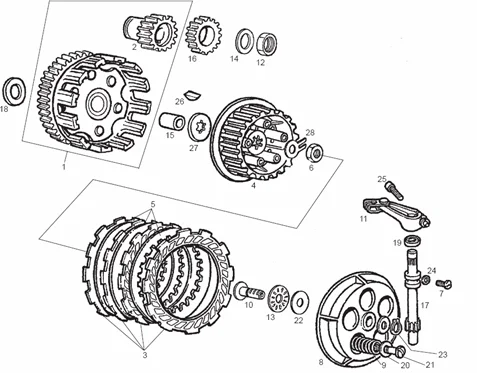 2
16
14
12
18
26
15
27
28
6
1
4
25
11
5
19
24
7
17
10
13
22
23
3
8
9
20
21