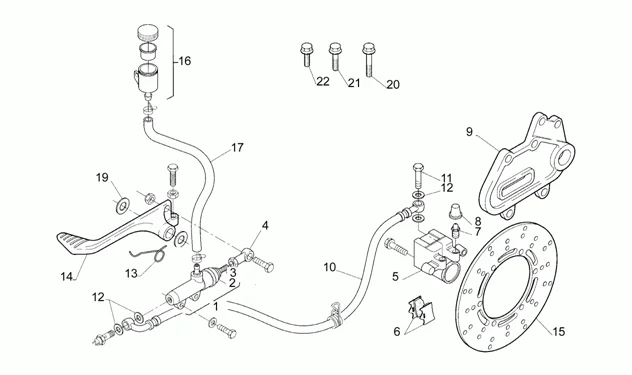 16
22
21
20
17
9
19
11
12
4
8
7
14
13
3
2
10
5
12
1
6
15