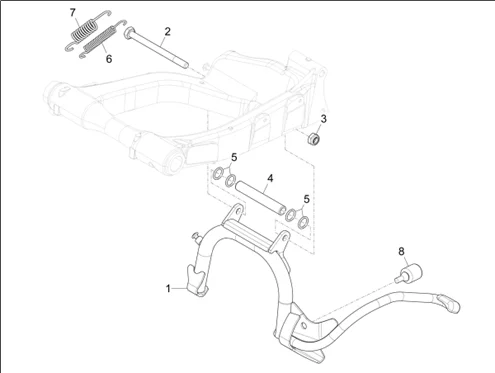 7
2
6
3
5
4
5
8
1