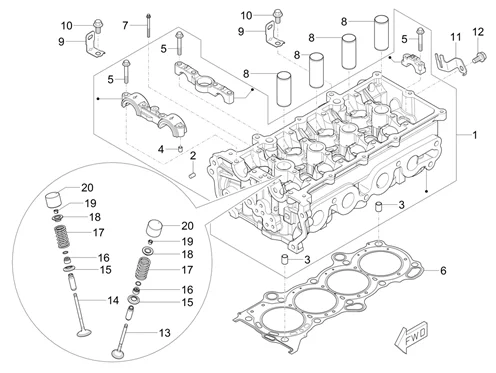 10
7
9
5
5
4
2
10
9
8
8
8
8
5
11
12
1
3
3
6
20
19
18
17
16
15
14
20
19
18
17
16
15
13
FWD