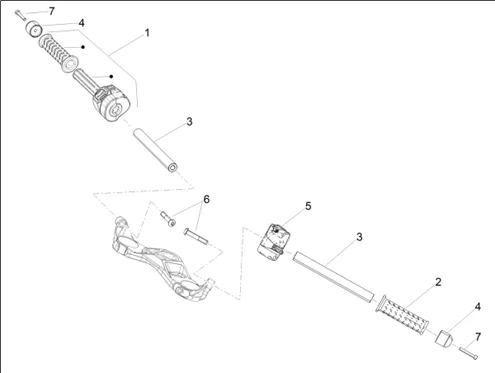 7
4
1
3
6
5
3
2
4
7