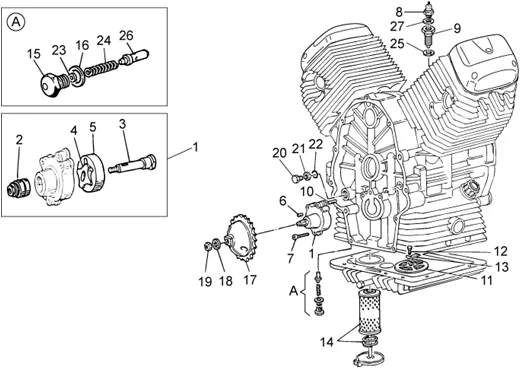 A
15
23
16
24
26

2
4
5
3
1

8
27
9
25
20
21
22
10
6
7
1
19
18
17
12
13
11
A
14