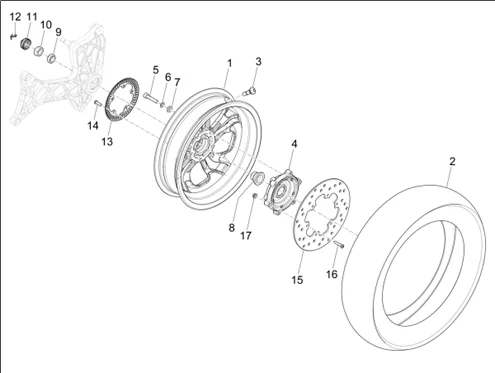 12
11
10
9
5
6
7
1
3
14
13
4
2
8
17
15
16