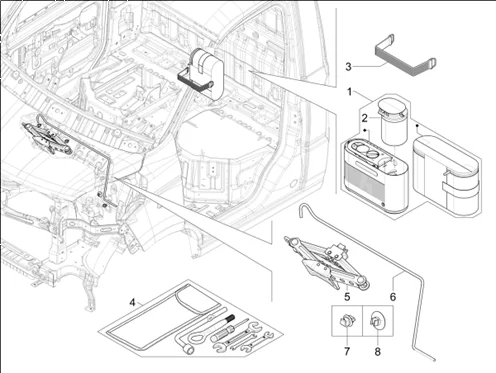 3
1
2
4
5
6
7
8