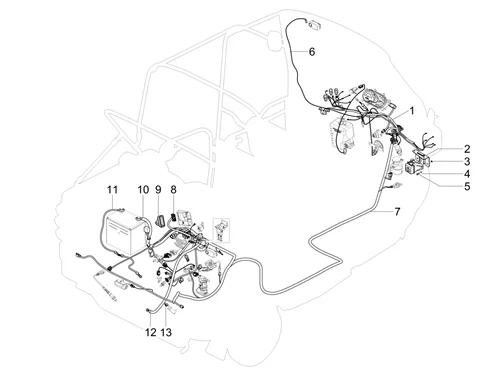 6
1
2
3
4
5
7
11
10
9
8
12
13