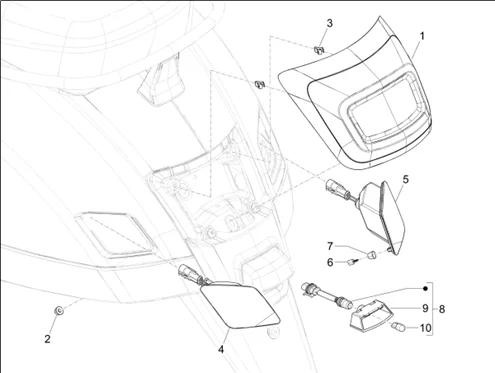 3
1
5
7
6
9
8
10
2
4