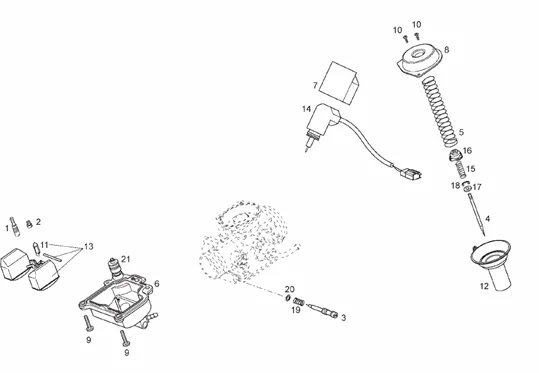 10
10
8
7
14
5
16
15
18
17
4
12
1
2
11
13
21
6
9
9
20
19
3