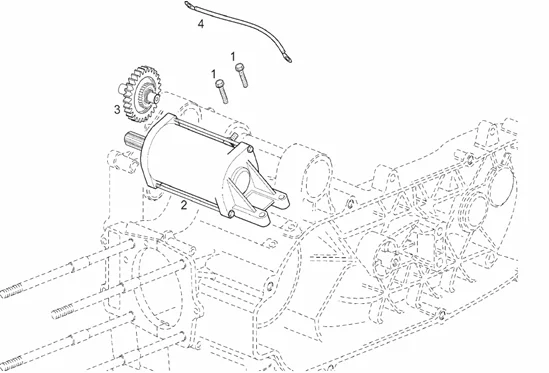 4
1
1
3
2