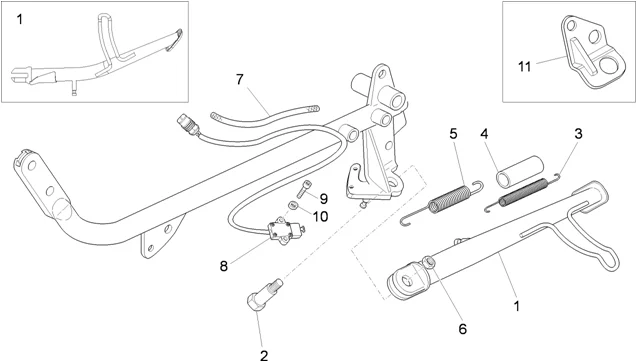 1

11

7

5

4

3

9

10

8

1

6

2