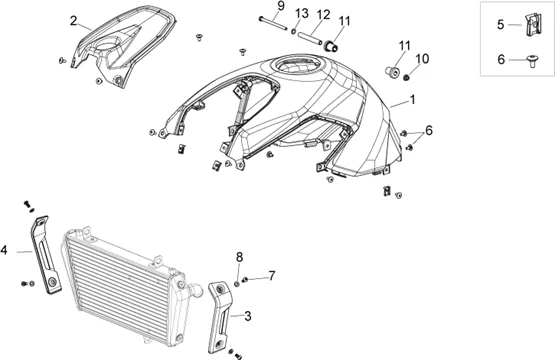 2
9
13
12
11
5
6
11
10
1
6
4
8
7
3