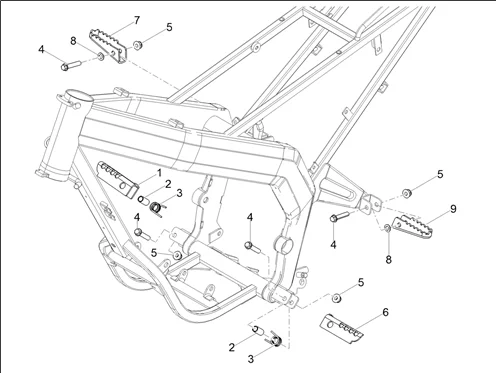 7
5
8
4
1
2
3
4
5
4
5
9
4
8
5
6
2
3