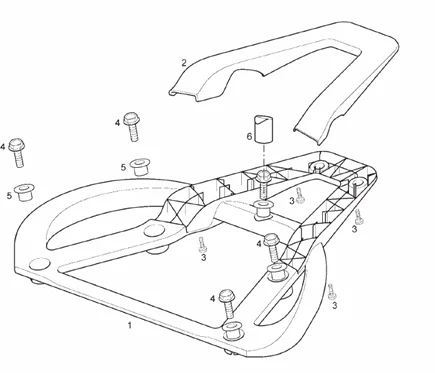 2
4
6
4
5
5
3
3
3
4
3
4
1