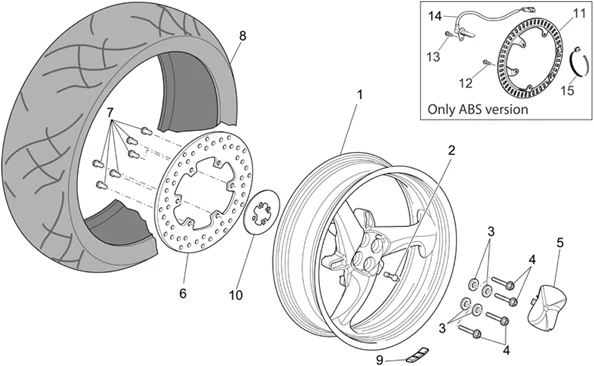 14
11
13
12
15
Only ABS version
8
7
1
2
3
4
5
6
10
3
4
9