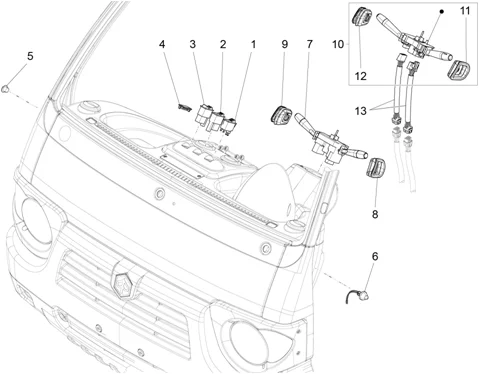 5
4
3
2
1
9
7
10
11
12
13
8
6