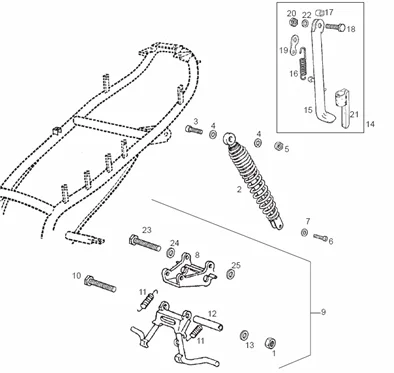 20 22 17
18
19
16
15
21
14
3
4
4
5
2
7
6
23
24
8
25
10
11
12
11
13
1
9