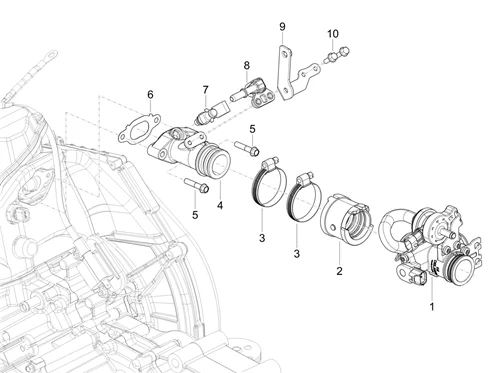 9
10
8
7
6
5
5
4
3
3
2
1