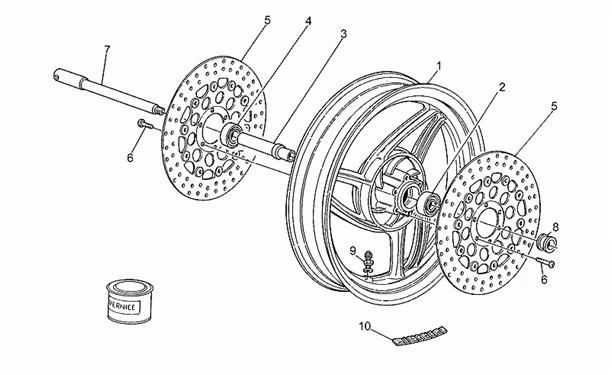 5
4
3
7
1
2
5
6
8
9
6
VERNICE
10