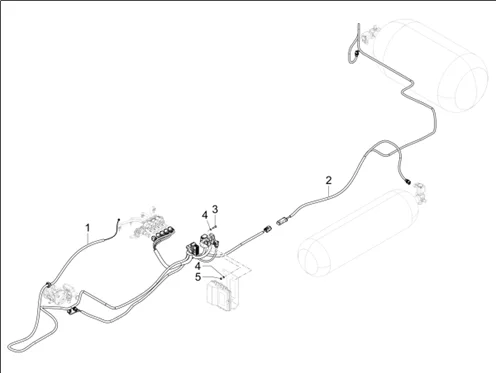 2
4 3
1
4
5