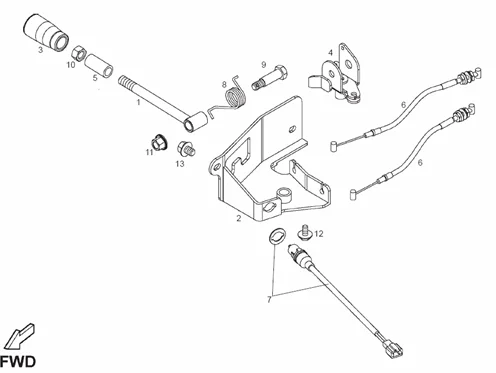 3
10
5
1
8
9
4
6
11
13
6
2
12
7
FWD