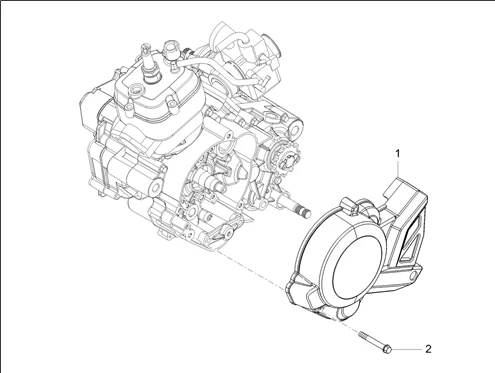 1

2