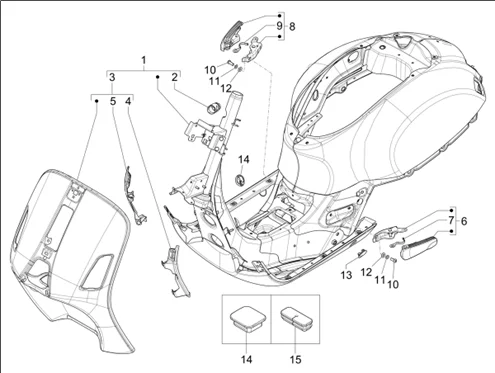 9
8
1
10
11
12
3
2
5
4
14
7
6
13
12
11
10
14
15