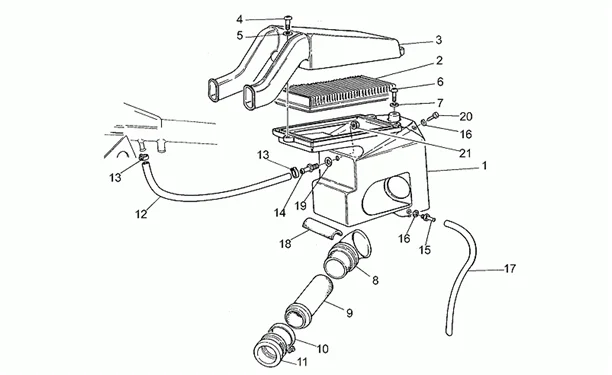 4
5
3
2
6
7
20
16
21
1
13
13
12
14
19
18
16
15
17
8
9
10
11