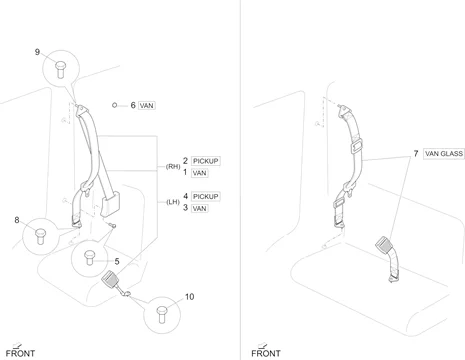 9

6 VAN

(RH) 2 PICKUP
1 VAN

(LH) 4 PICKUP
3 VAN

8

5

10

FRONT

7 VAN GLASS

FRONT