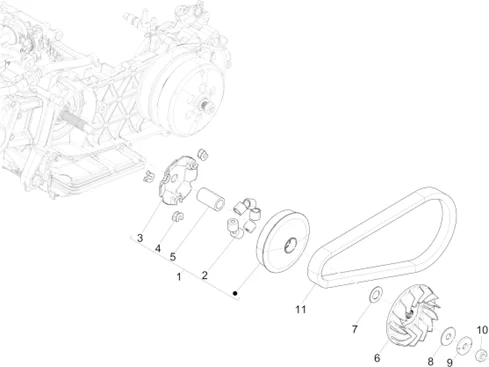 3
4
5
1
2
11
7
6
8
9
10