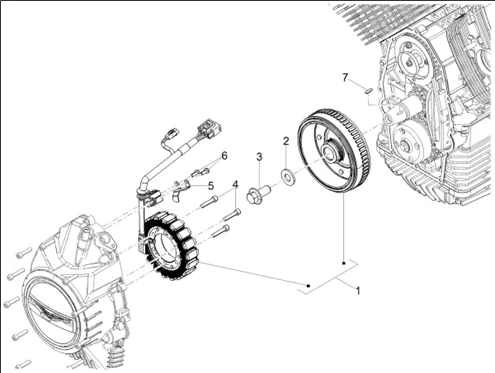 7
6
3
2
5
4
1