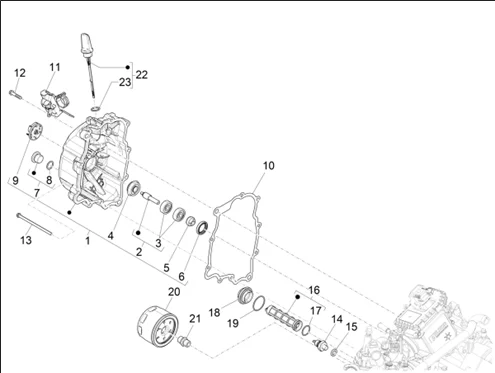 12
11
22
23
9
8
7
13
1
4
2
3
5
6
10
20
21
18
19
16
17
14
15