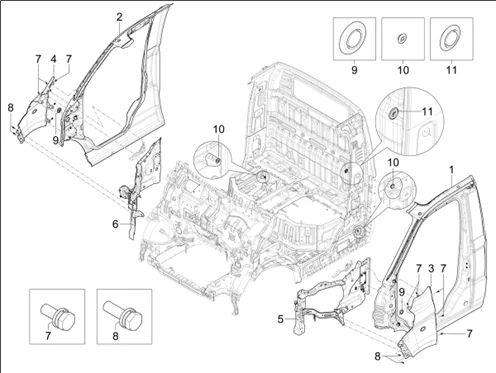 2
7
4
7
8
9
9
10
11
11
10
10
1
6
7
3
7
9
5
7
8
7
8