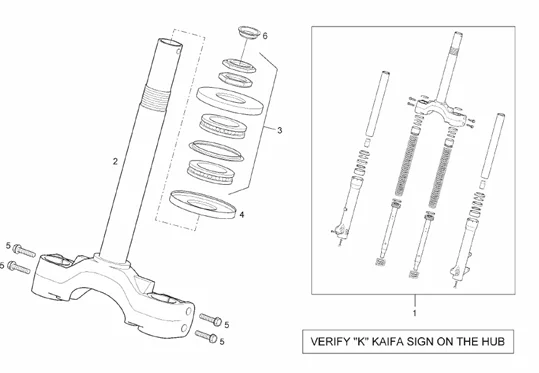 6
3
2
4
5
5
5
5
1
VERIFY "K" KAIFA SIGN ON THE HUB