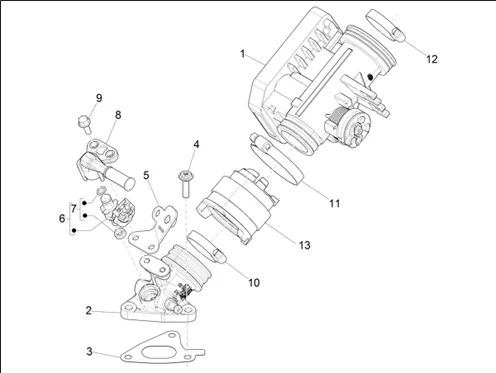 1
12
9
8
4
5
11
7
6
13
10
2
3