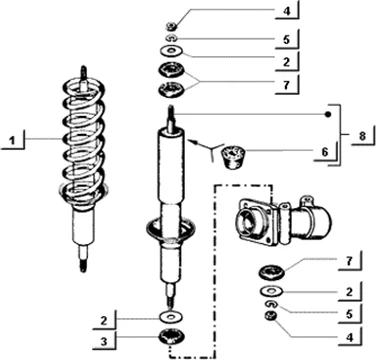 4
5
2
7
1
8
6
7
2
5
4
2
3