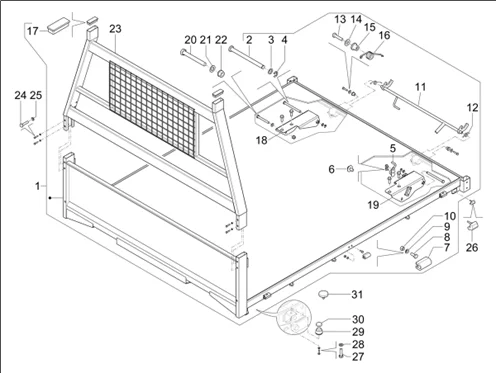 17
23
20
21
22
2
3
4
13
14
15
16
11
12
24
25
18
5
6
19
1
10
9
8
7
26
31
30
29
28
27